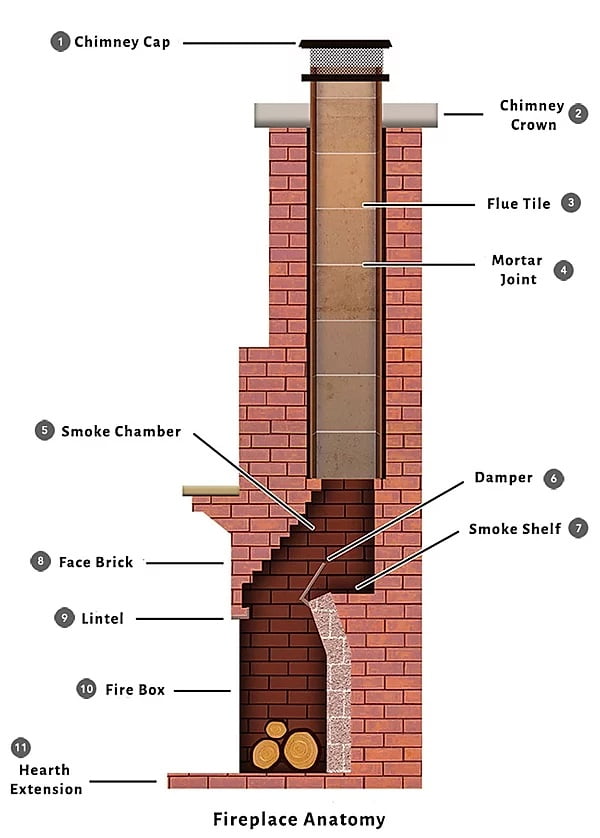 1 Chimney Cap

Chimney Crown 2

Flue Tile 3

Mortar Joint 4

5 Smoke Chamber

Damper 6

Smoke Shelf 7

8 Face Brick

9 Lintel

10 Fire Box

11 Hearth Extension

Fireplace Anatomy